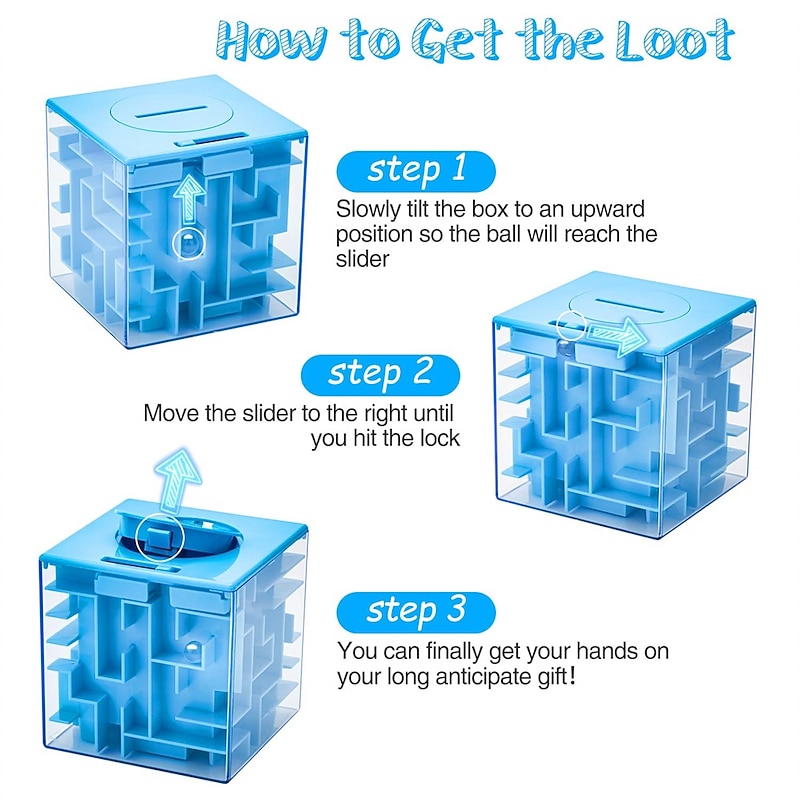 How to Get the Loot

step 1

Slowly tilt the box to an upward position so the ball will reach the slider

step 2

Move the slider to the right until you hit the lock

step 3

You can finally get your hands on your long anticipate gift!