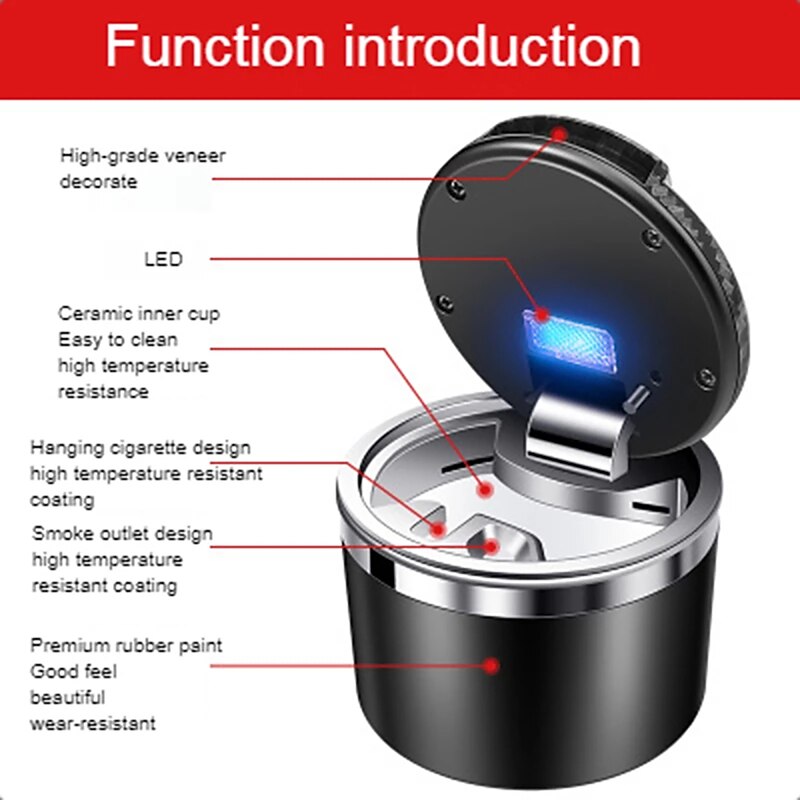 Function introduction

High-grade veneer decorate

LED

Ceramic inner cup
Easy to clean
high temperature resistance

Hanging cigarette design
high temperature resistant coating

Smoke outlet design
high temperature resistant coating

Premium rubber paint
Good feel
beautiful
wear-resistant