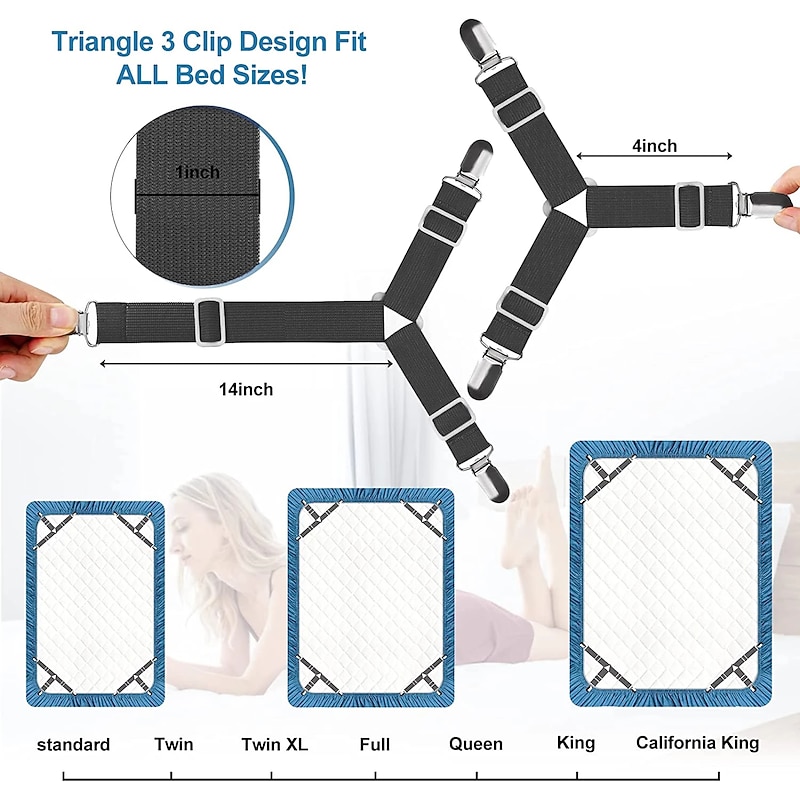 Triangle 3 Clip Design Fit ALL Bed Sizes!

1inch

4inch

14inch

standard Twin Twin XL Full Queen King California King