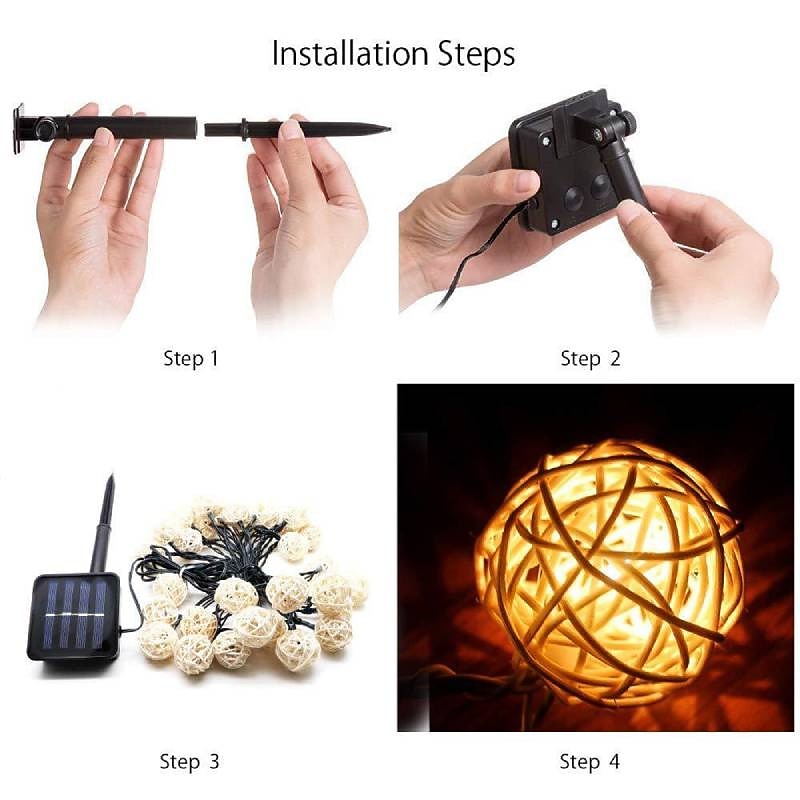 Installation Steps

Step 1

Step 2

Step 3

Step 4