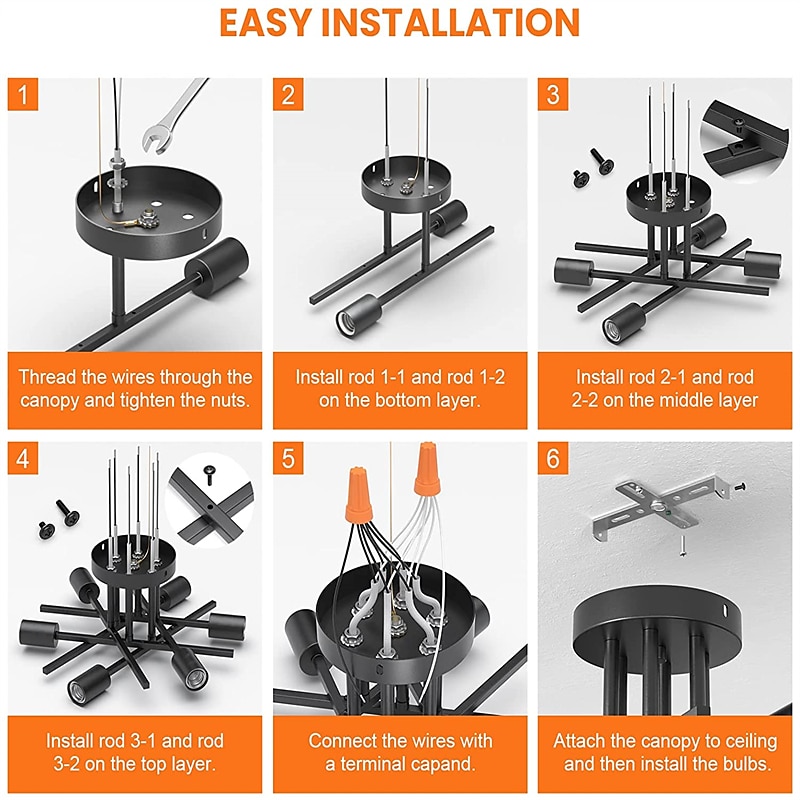 EASY INSTALLATION

1

Thread the wires through the canopy and tighten the nuts.

2

Install rod 1-1 and rod 1-2 on the bottom layer.

3

Install rod 2-1 and rod 2-2 on the middle layer

4

Install rod 3-1 and rod 3-2 on the top layer.

5

Connect the wires with a terminal capand.

6

Attach the canopy to ceiling and then install the bulbs.