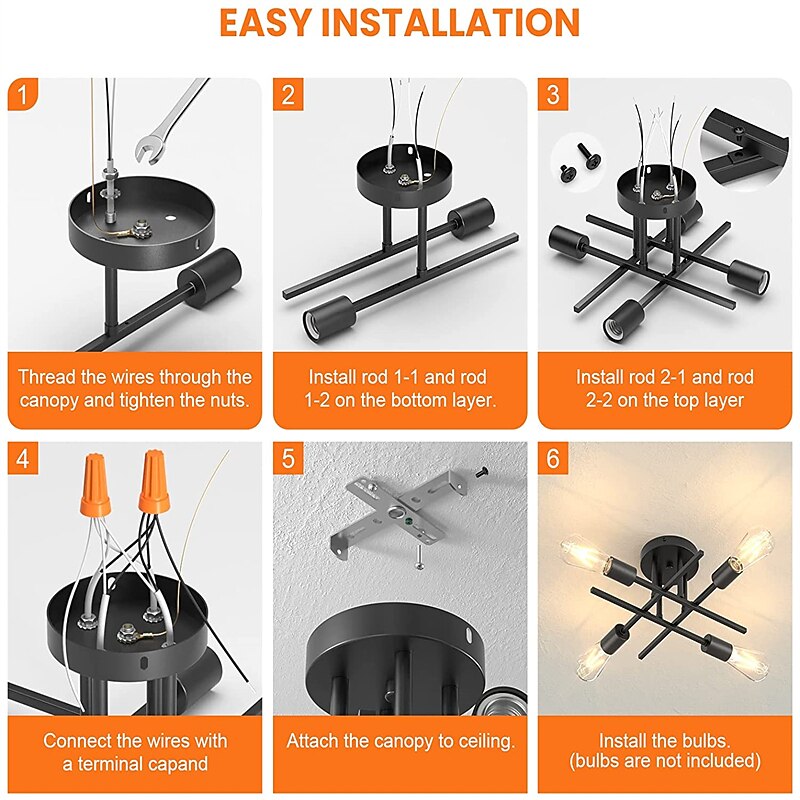 EASY INSTALLATION

1

Thread the wires through the canopy and tighten the nuts.

2

Install rod 1-1 and rod 1-2 on the bottom layer.

3

Install rod 2-1 and rod 2-2 on the top layer

4

Connect the wires with a terminal capand

5

Attach the canopy to ceiling.

6

Install the bulbs. (bulbs are not included)