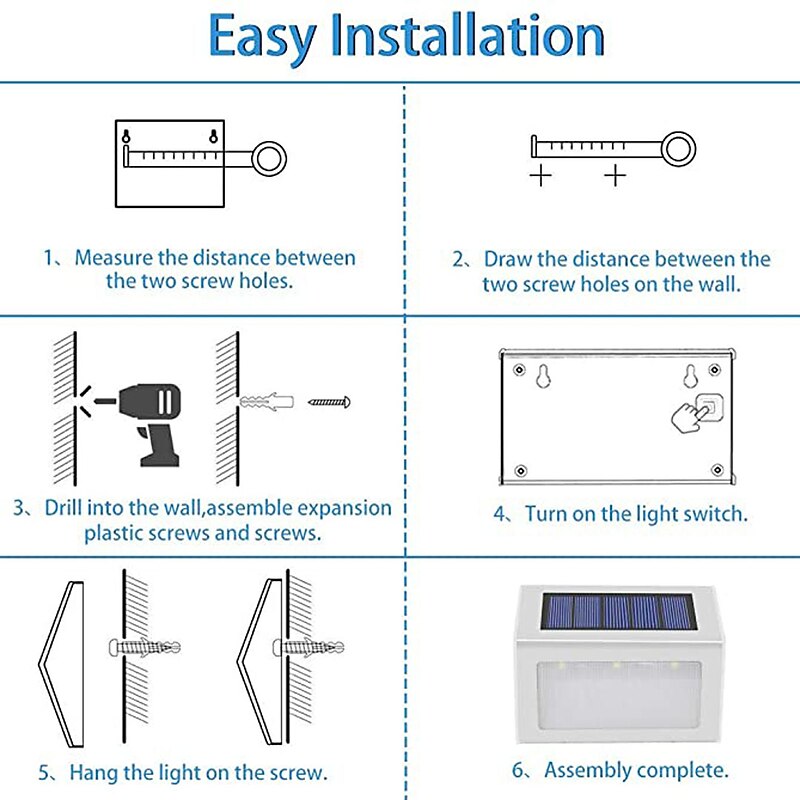 Easy Installation

1、Measure the distance between the two screw holes.

2、Draw the distance between the two screw holes on the wall.

3、Drill into the wall,assemble expansion plastic screws and screws.

4、Turn on the light switch.

5、Hang the light on the screw.

6、Assembly complete.