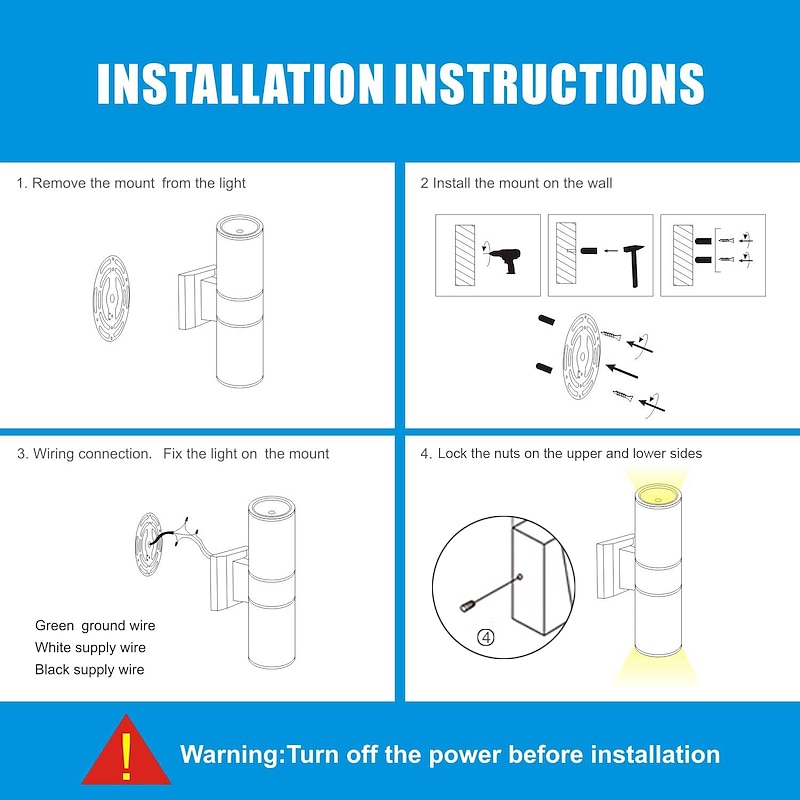 INSTALLATION INSTRUCTIONS

1. Remove the mount from the light

2 Install the mount on the wall

3. Wiring connection. Fix the light on the mount

Green ground wire
White supply wire
Black supply wire

4. Lock the nuts on the upper and lower sides

④

!

Warning:Turn off the power before installation