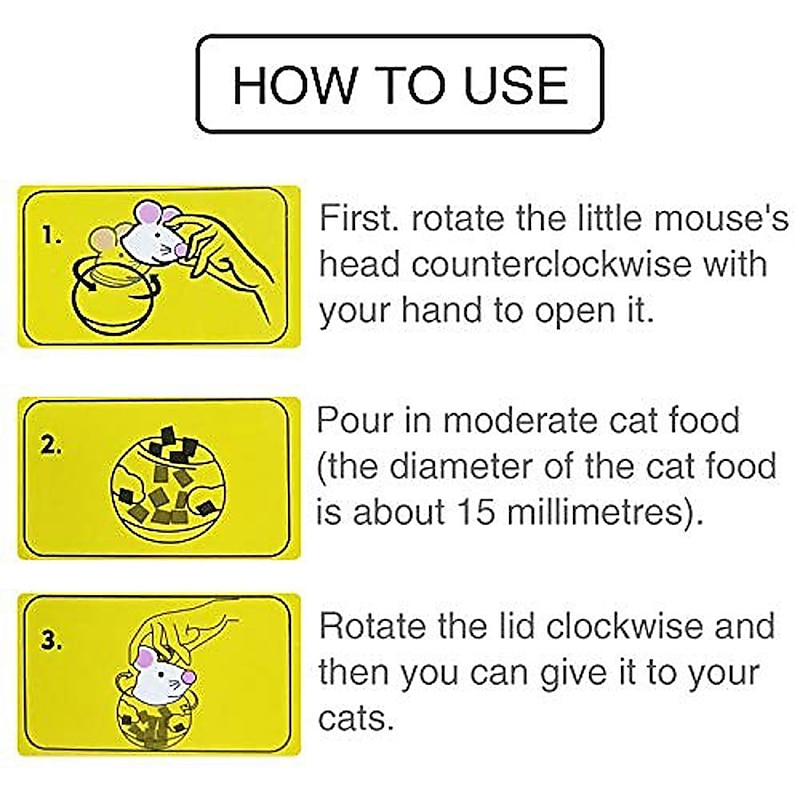 HOW TO USE

1.

First. rotate the little mouse's head counterclockwise with your hand to open it.

2.

Pour in moderate cat food (the diameter of the cat food is about 15 millimetres).

3.

Rotate the lid clockwise and then you can give it to your cats.