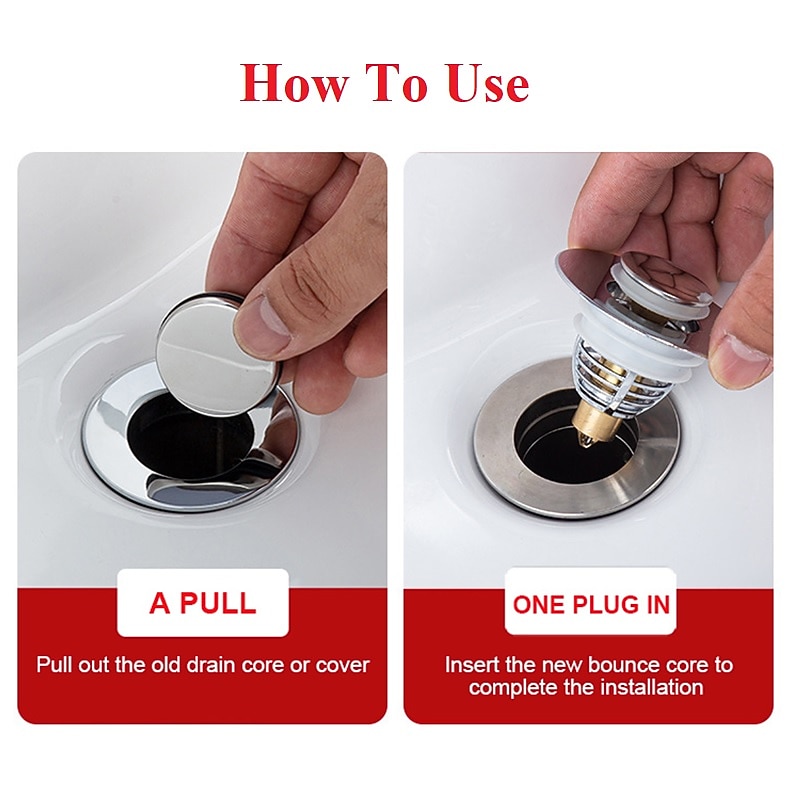 How To Use

A PULL

Pull out the old drain core or cover

ONE PLUG IN

Insert the new bounce core to complete the installation