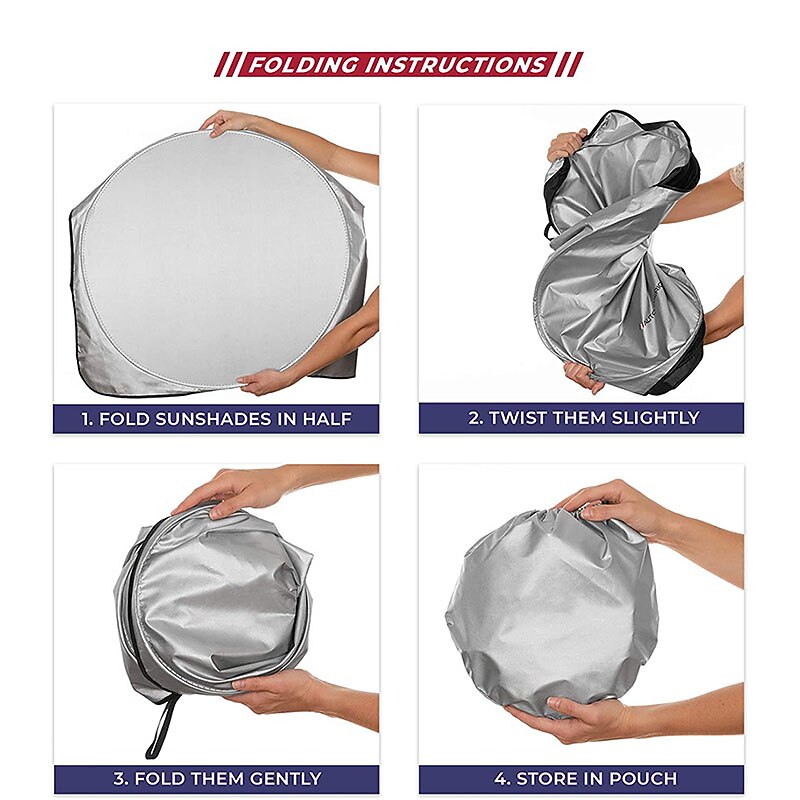 FOLDING INSTRUCTIONS

1. FOLD SUNSHADES IN HALF

2. TWIST THEM SLIGHTLY

3. FOLD THEM GENTLY

4. STORE IN POUCH