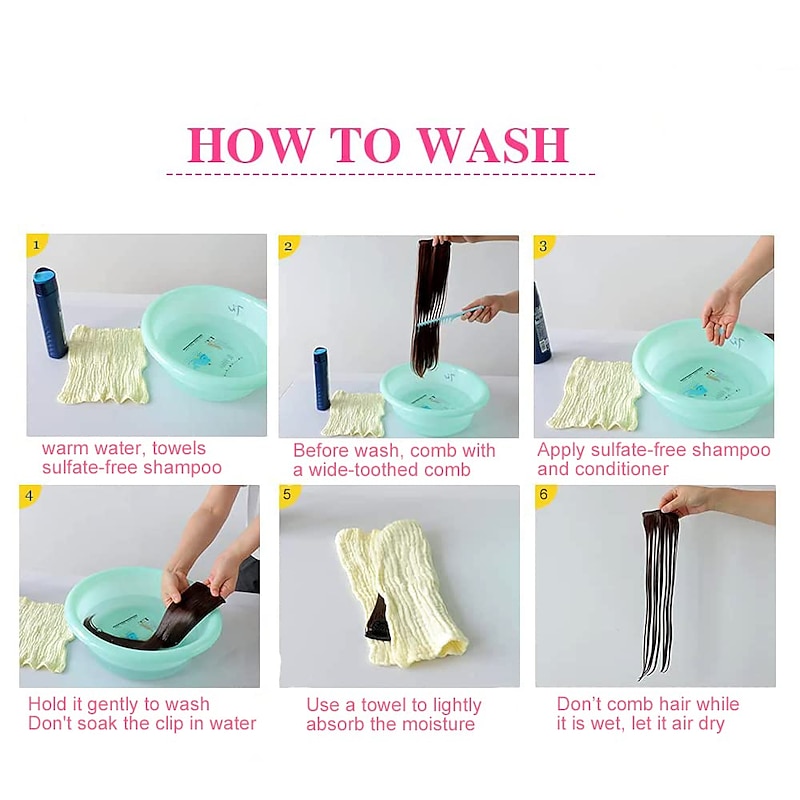 HOW TO WASH

1

warm water, towels sulfate-free shampoo

2

Before wash, comb with a wide-toothed comb

3

Apply sulfate-free shampoo and conditioner

4

Hold it gently to wash Don't soak the clip in water

5

Use a towel to lightly absorb the moisture

6

Don't comb hair while it is wet, let it air dry