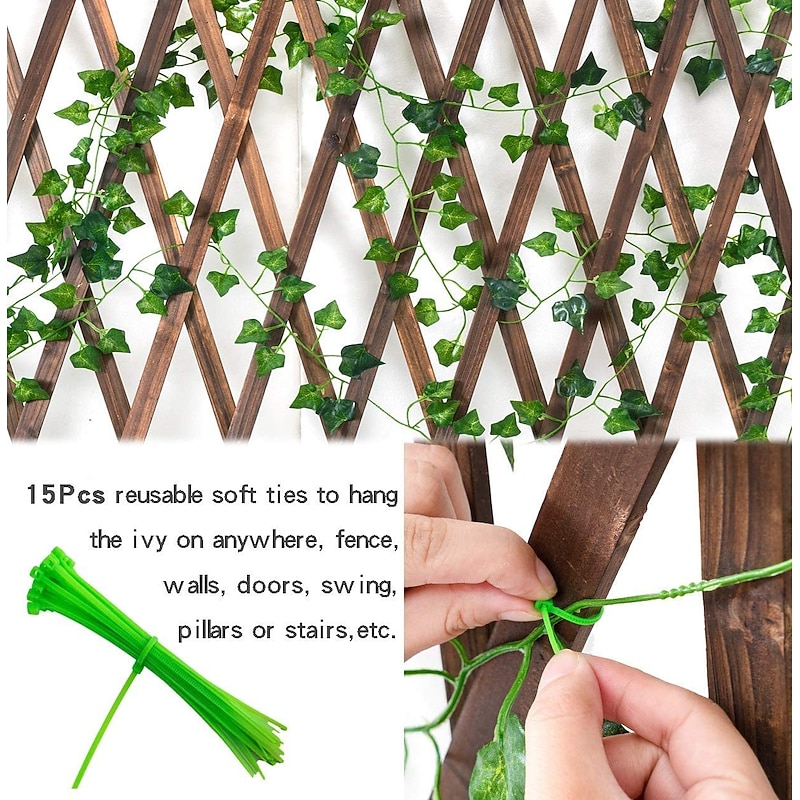 15Pcs reusable soft ties to hang the ivy on anywhere, fence, walls, doors, swing, pillars or stairs,etc.