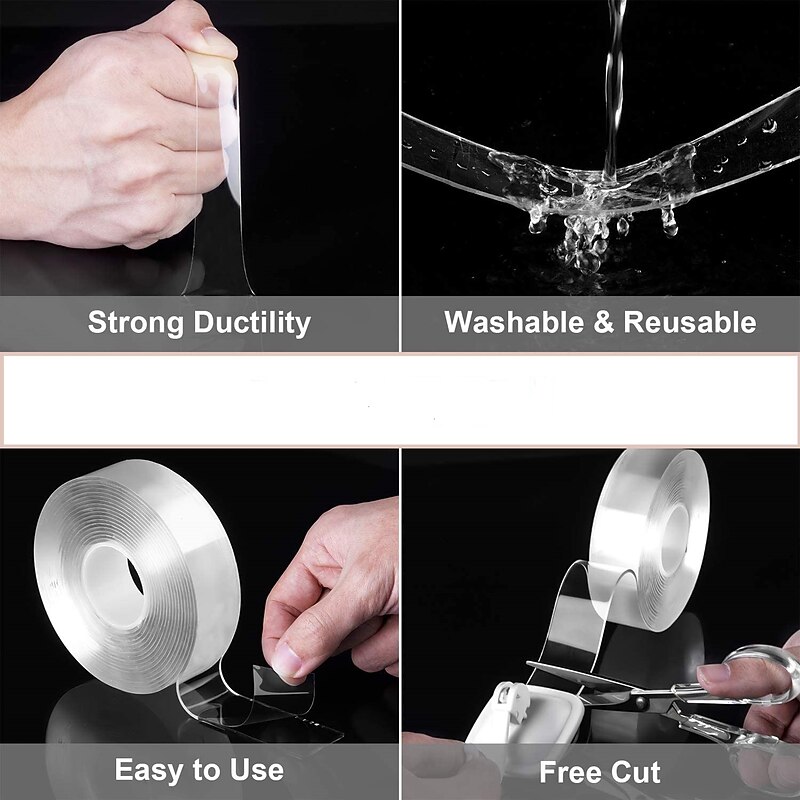 Strong Ductility

Washable & Reusable

Easy to Use

Free Cut