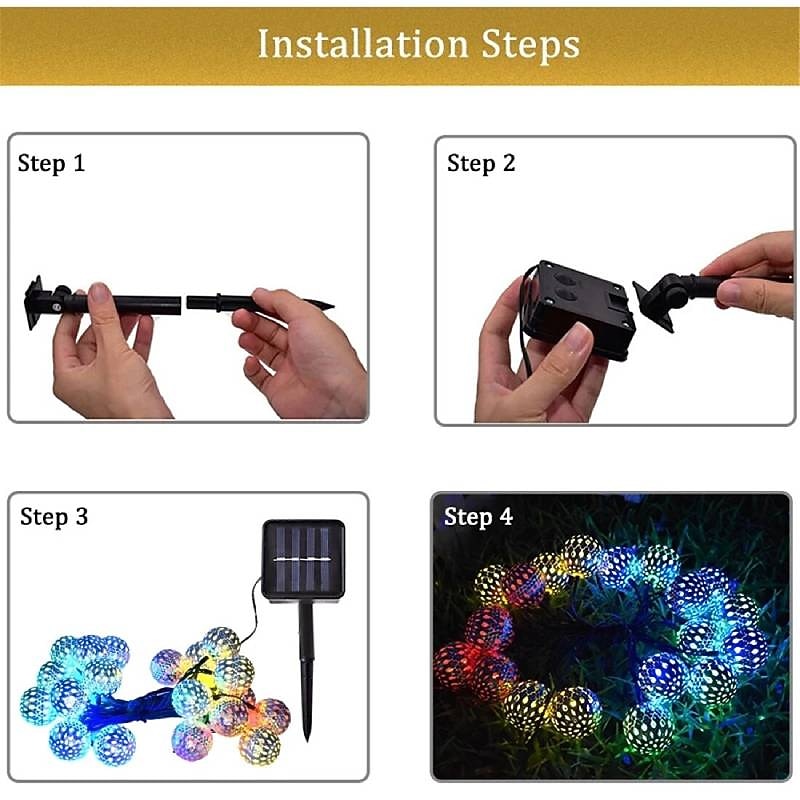 Installation Steps

Step 1

Step 2

Step 3

Step 4