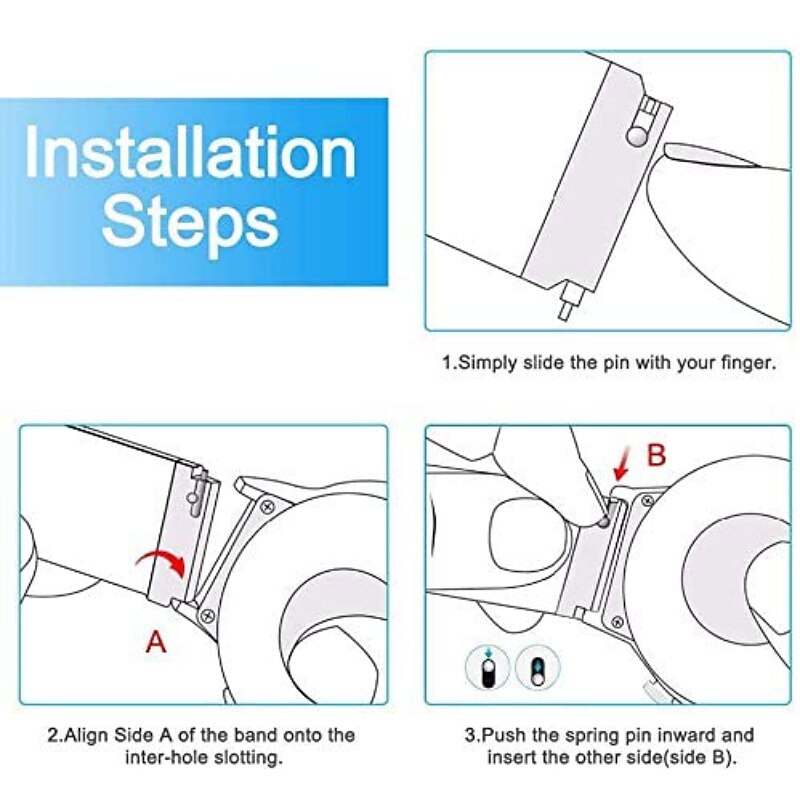 Installation Steps

1.Simply slide the pin with your finger.

A

2.Align Side A of the band onto the inter-hole slotting.

B

3.Push the spring pin inward and insert the other side(side B).