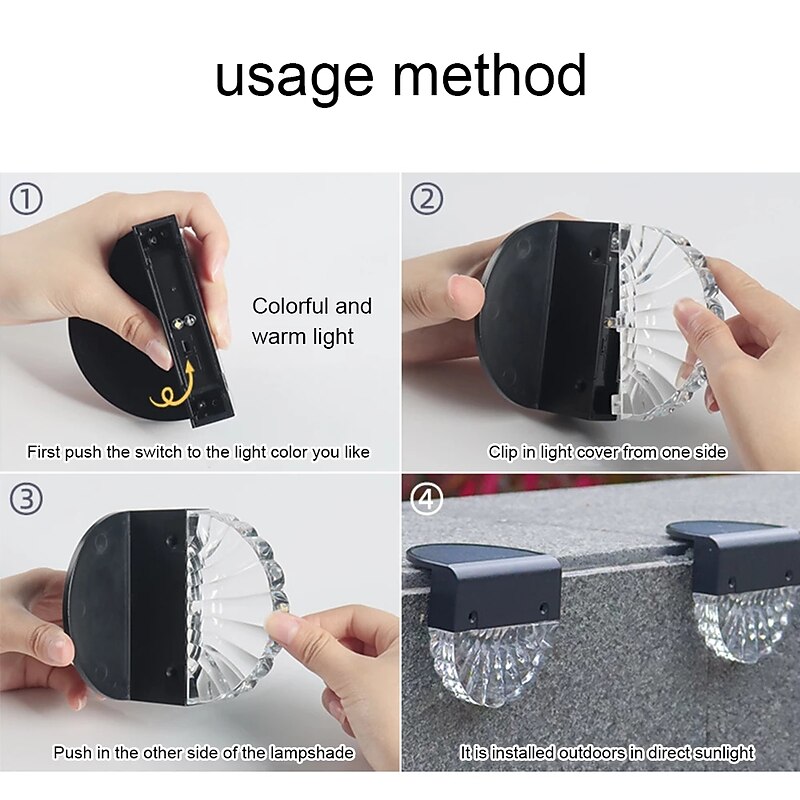 usage method

①

Colorful and warm light

First push the switch to the light color you like

②

Clip in light cover from one side

③

Push in the other side of the lampshade

④

It is installed outdoors in direct sunlight