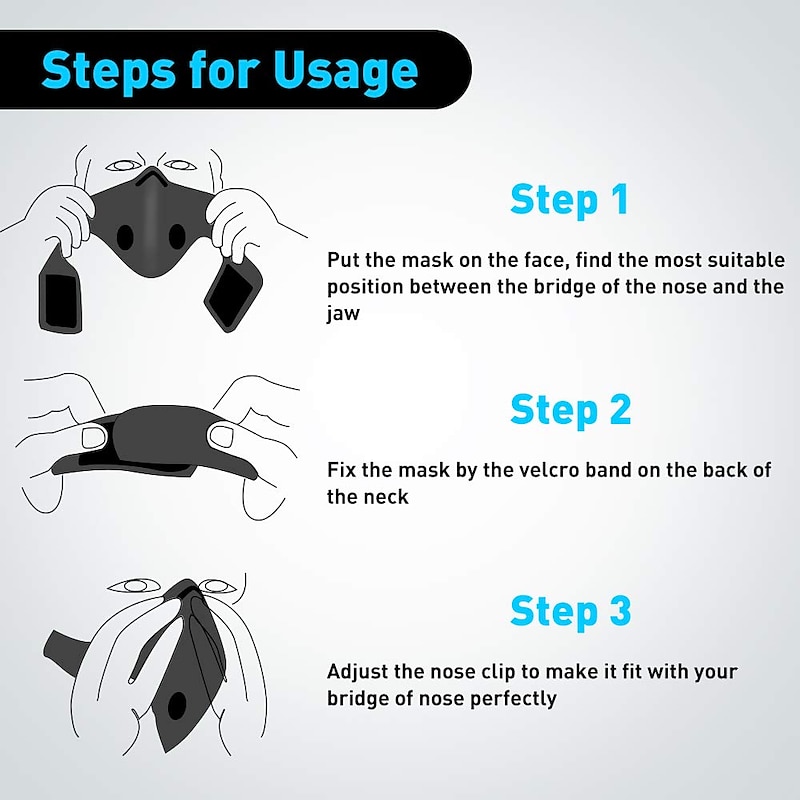 Steps for Usage

Step 1

Put the mask on the face, find the most suitable position between the bridge of the nose and the jaw

Step 2

Fix the mask by the velcro band on the back of the neck

Step 3

Adjust the nose clip to make it fit with your bridge of nose perfectly