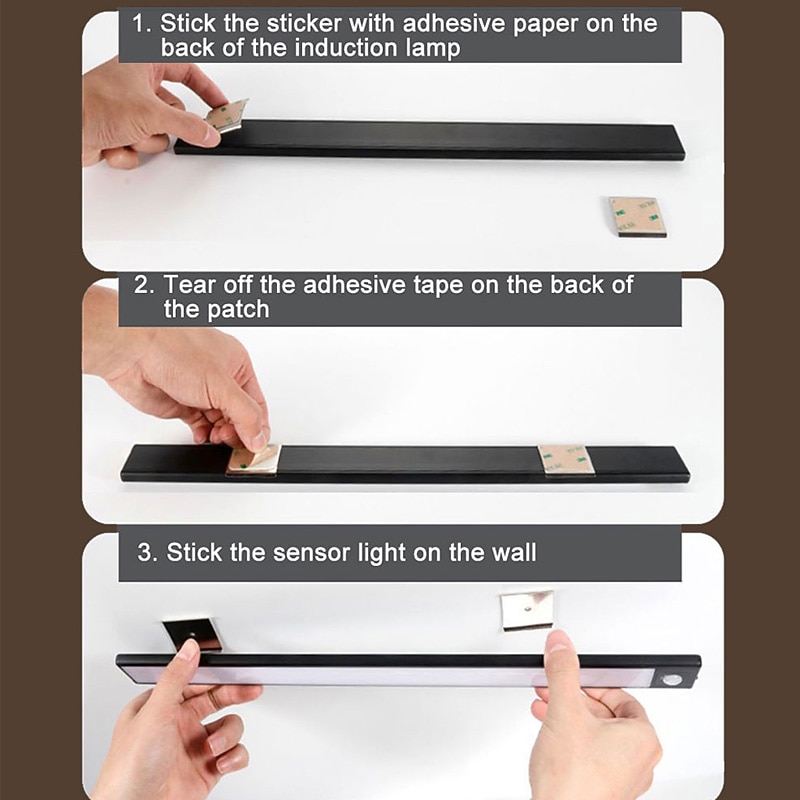 1. Stick the sticker with adhesive paper on the back of the induction lamp

2. Tear off the adhesive tape on the back of the patch

3. Stick the sensor light on the wall