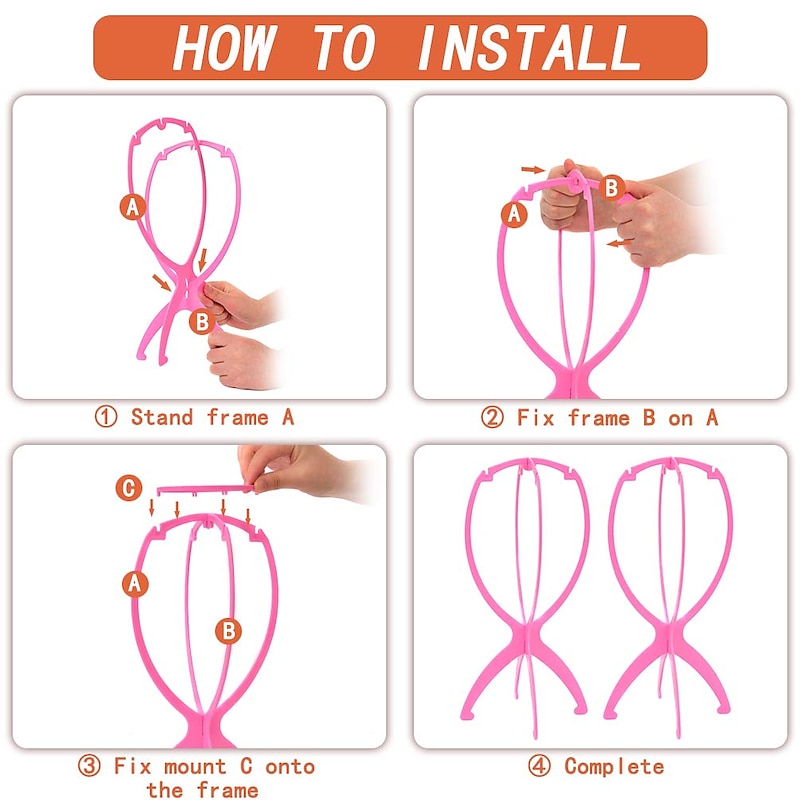 HOW TO INSTALL

A

B

① Stand frame A

A

B

② Fix frame B on A

C

A

B

③ Fix mount C onto the frame

④ Complete