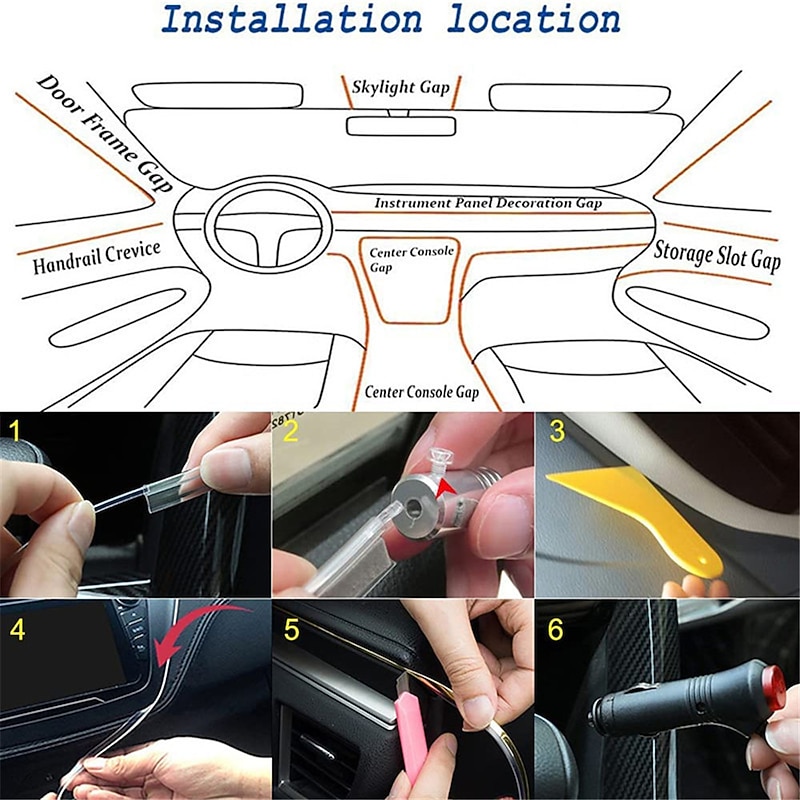 Installation location

Door Frame Gap

Skylight Gap

Instrument Panel Decoration Gap

Handrail Crevice

Center Console Gap

Storage Slot Gap

Center Console Gap

1

2

3

4

5

6