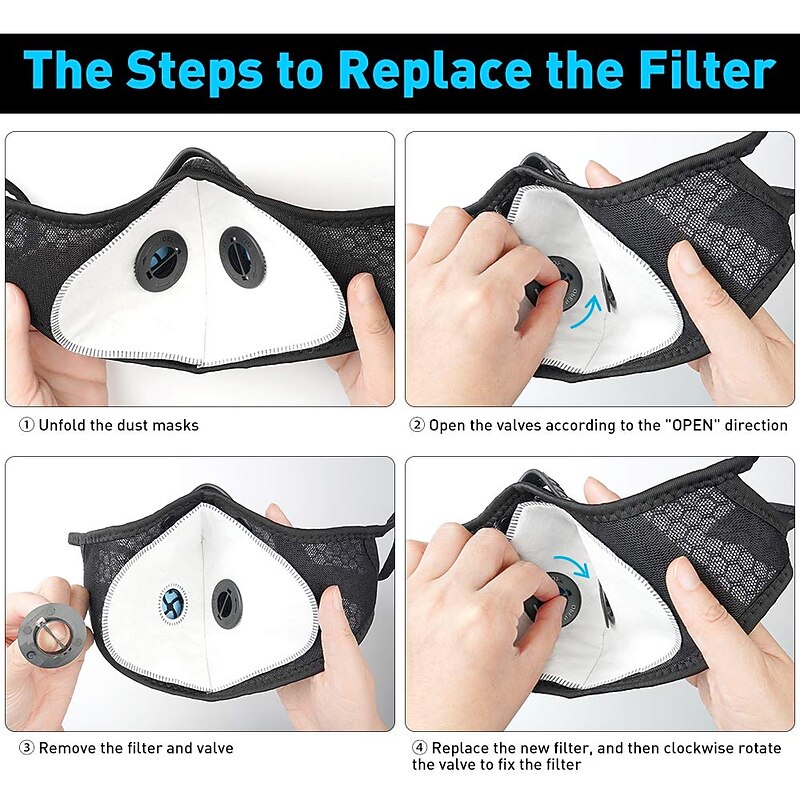 The Steps to Replace the Filter

① Unfold the dust masks

② Open the valves according to the "OPEN" direction

③ Remove the filter and valve

④ Replace the new filter, and then clockwise rotate the valve to fix the filter