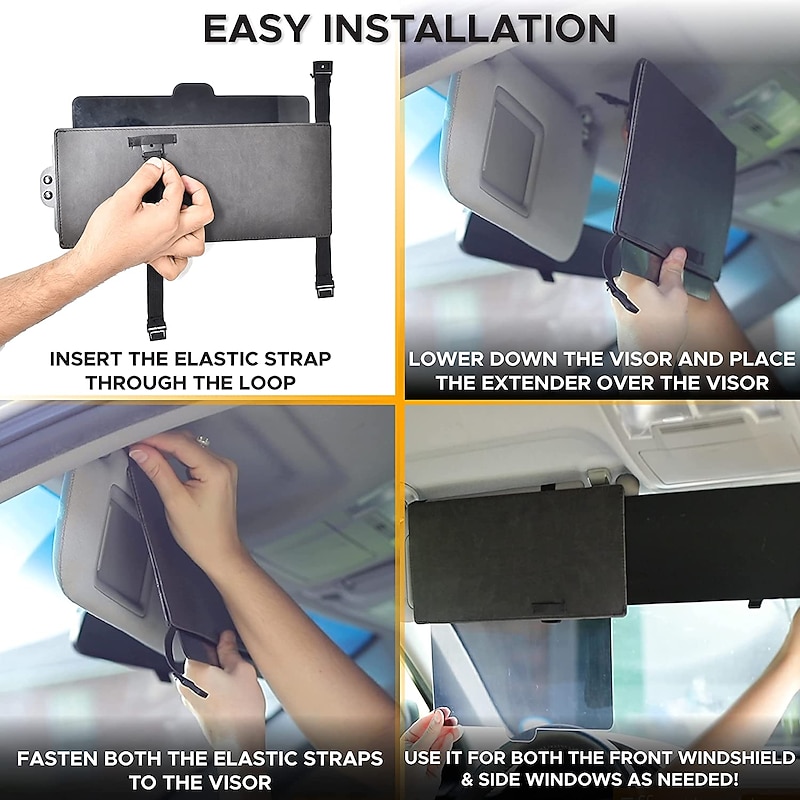 EASY INSTALLATION

INSERT THE ELASTIC STRAP THROUGH THE LOOP

LOWER DOWN THE VISOR AND PLACE THE EXTENDER OVER THE VISOR

FASTEN BOTH THE ELASTIC STRAPS TO THE VISOR

USE IT FOR BOTH THE FRONT WINDSHIELD & SIDE WINDOWS AS NEEDED!