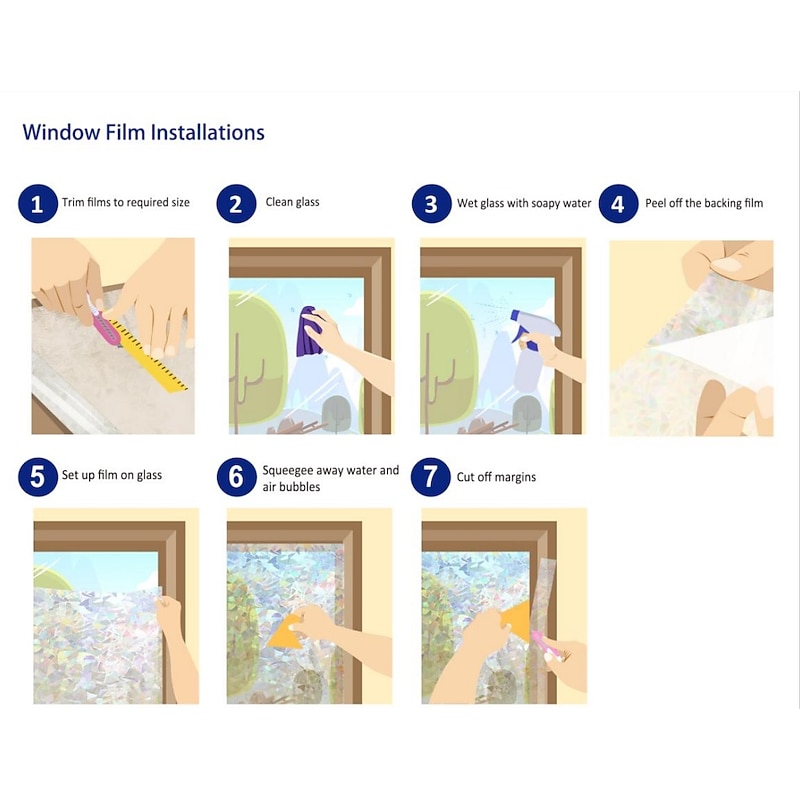 Window Film Installations

1 Trim films to required size

2 Clean glass

3 Wet glass with soapy water

4 Peel off the backing film

5 Set up film on glass

6 Squeegee away water and air bubbles

7 Cut off margins