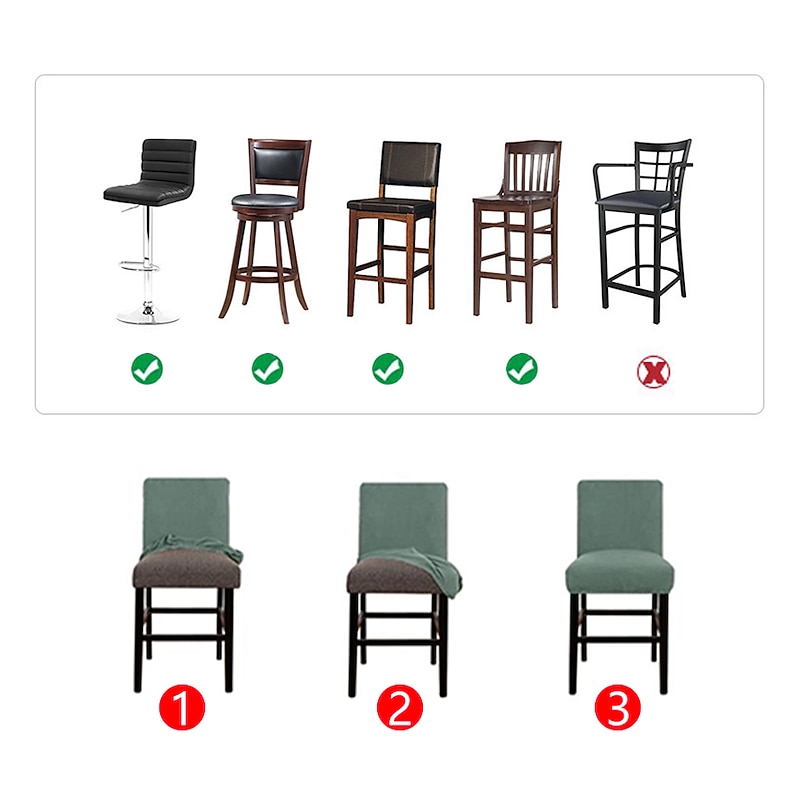 1

2

3