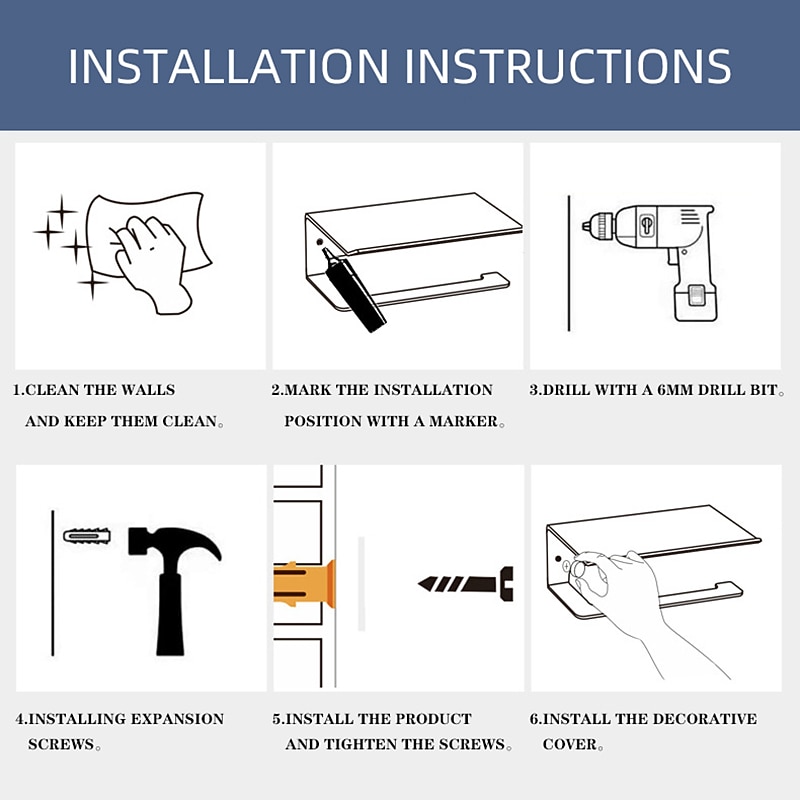 INSTALLATION INSTRUCTIONS

1.CLEAN THE WALLS AND KEEP THEM CLEAN。

2.MARK THE INSTALLATION POSITION WITH A MARKER。

3.DRILL WITH A 6MM DRILL BIT。

4.INSTALLING EXPANSION SCREWS。

5.INSTALL THE PRODUCT AND TIGHTEN THE SCREWS。

6.INSTALL THE DECORATIVE COVER。