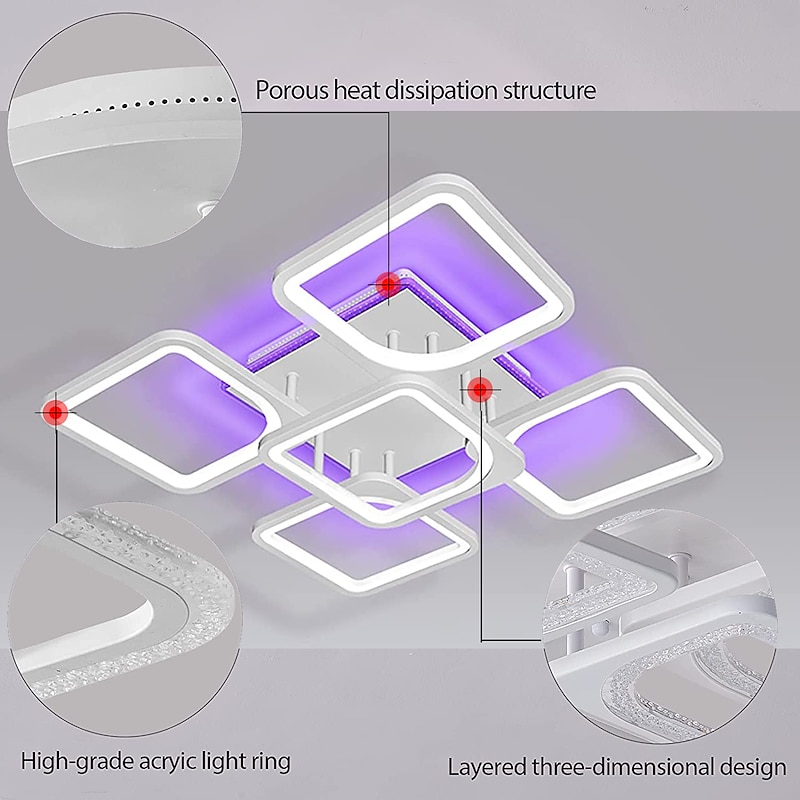 Porous heat dissipation structure

High-grade acryic light ring

Layered three-dimensional design