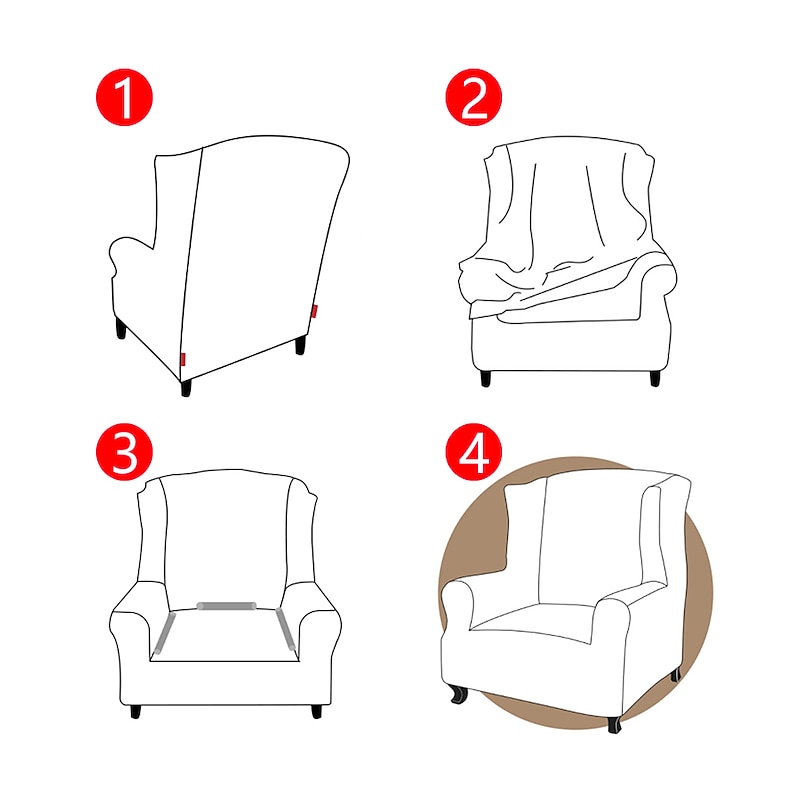 1

2

3

4