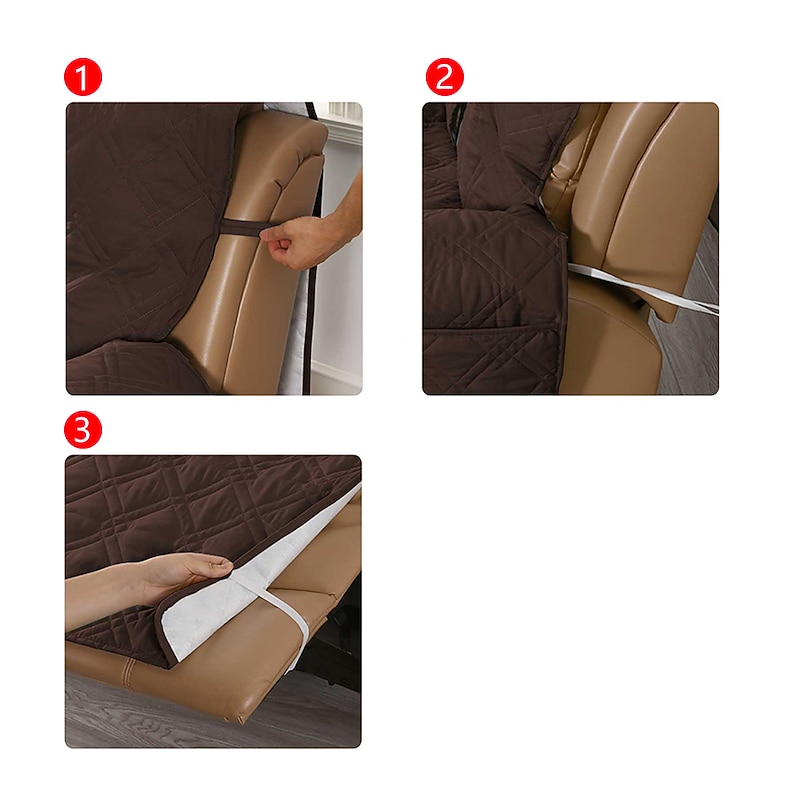 1

2

3