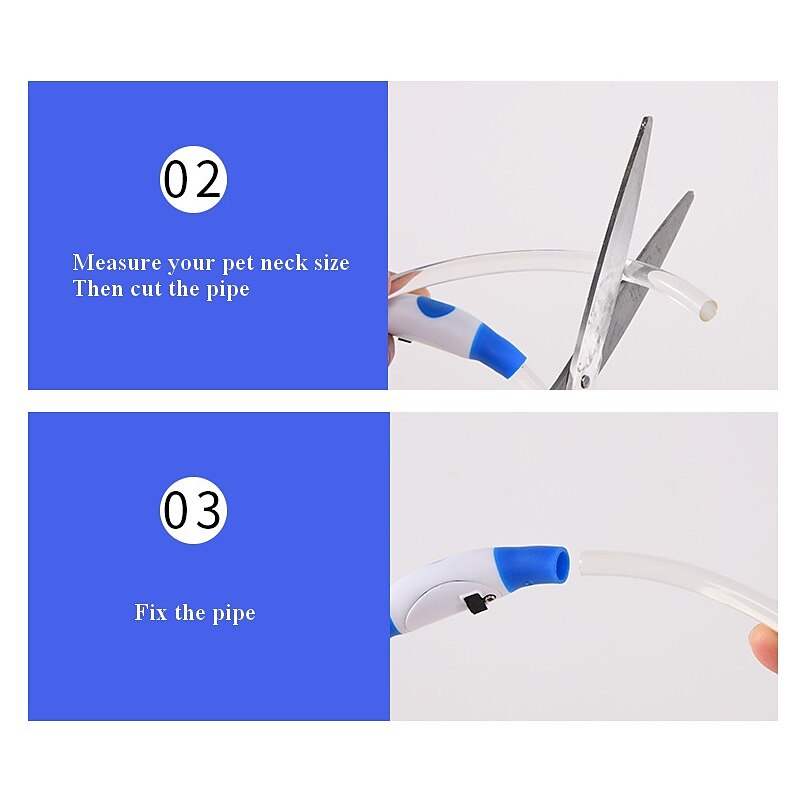 02

Measure your pet neck size
Then cut the pipe

03

Fix the pipe