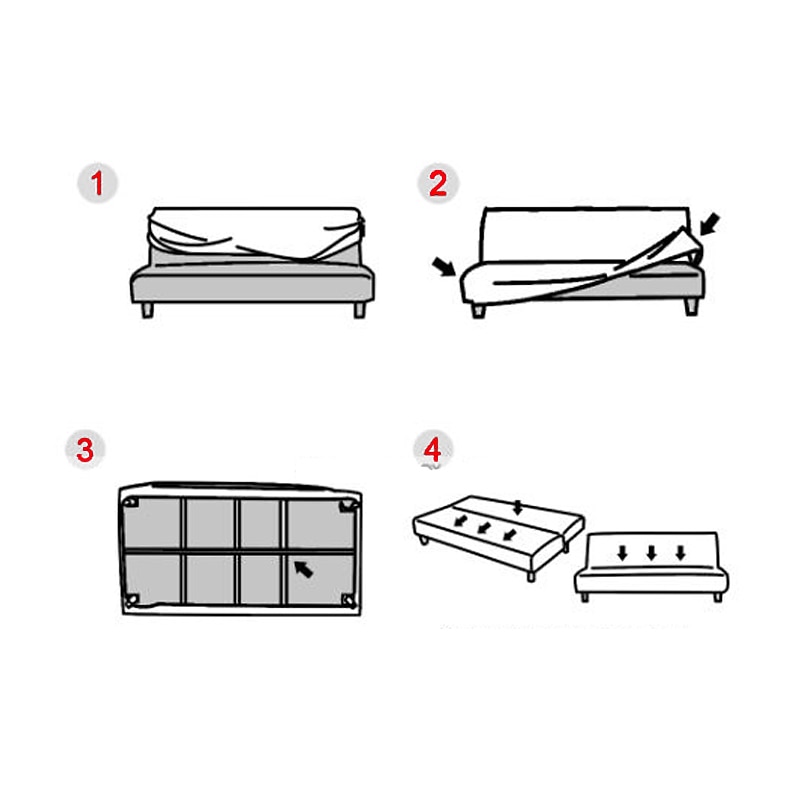 1

2

3

4