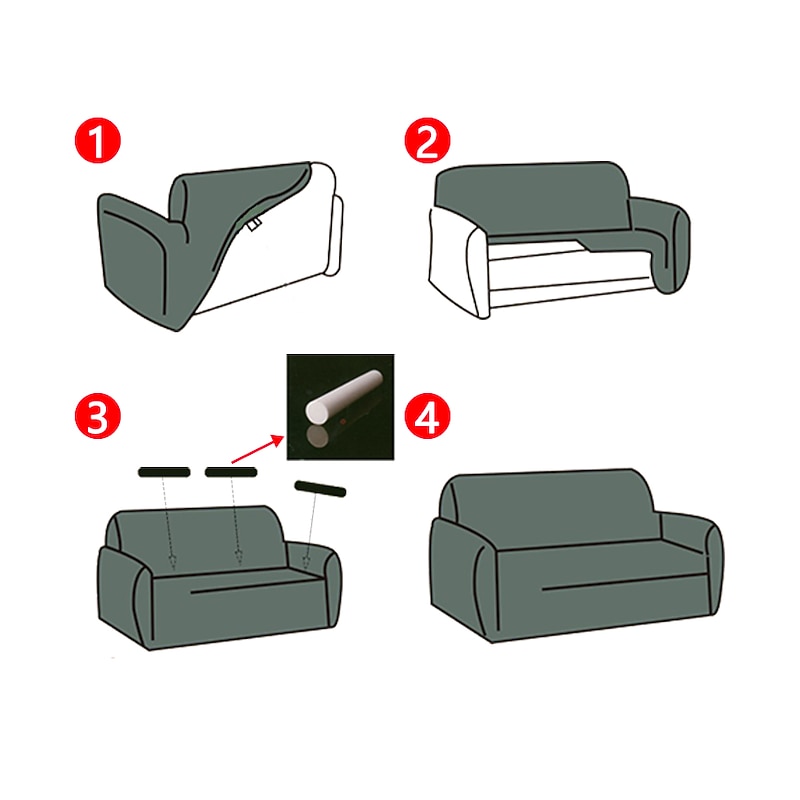 1
2
3
4