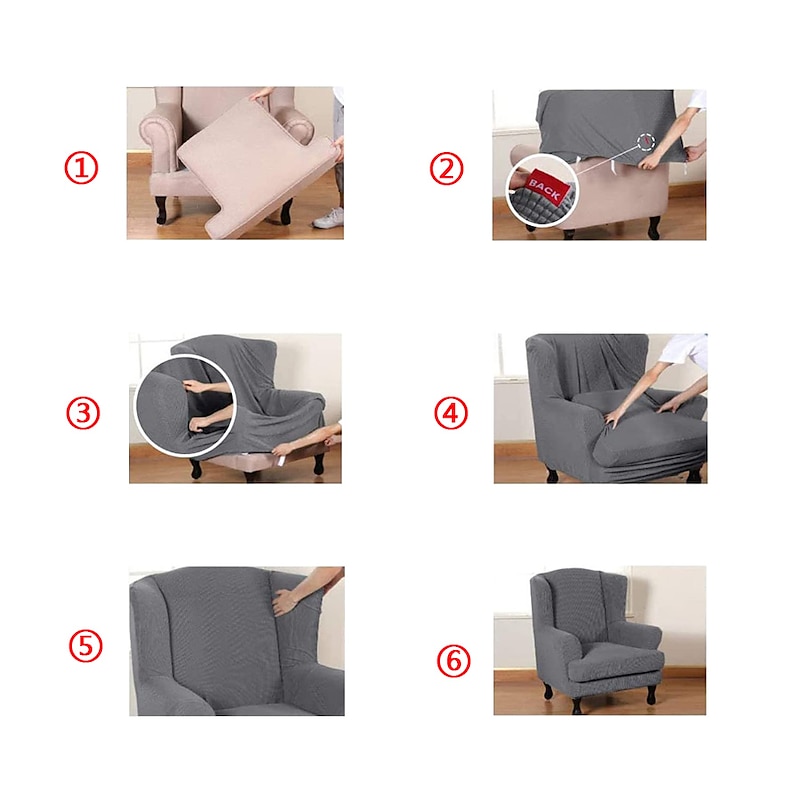 ①

②

BACK

③

④

⑤

⑥