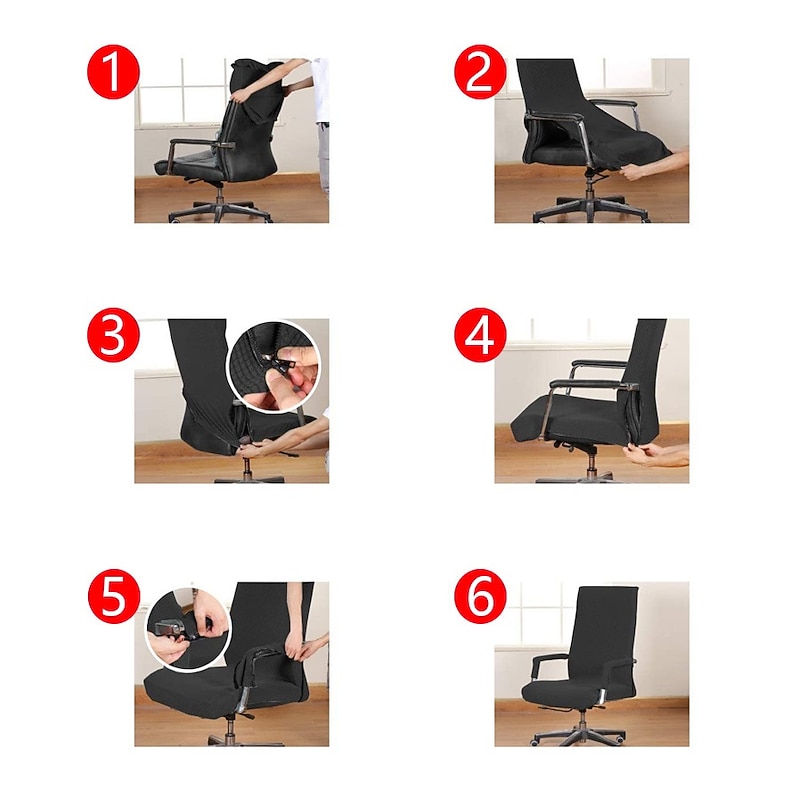 1

2

3

4

5

6