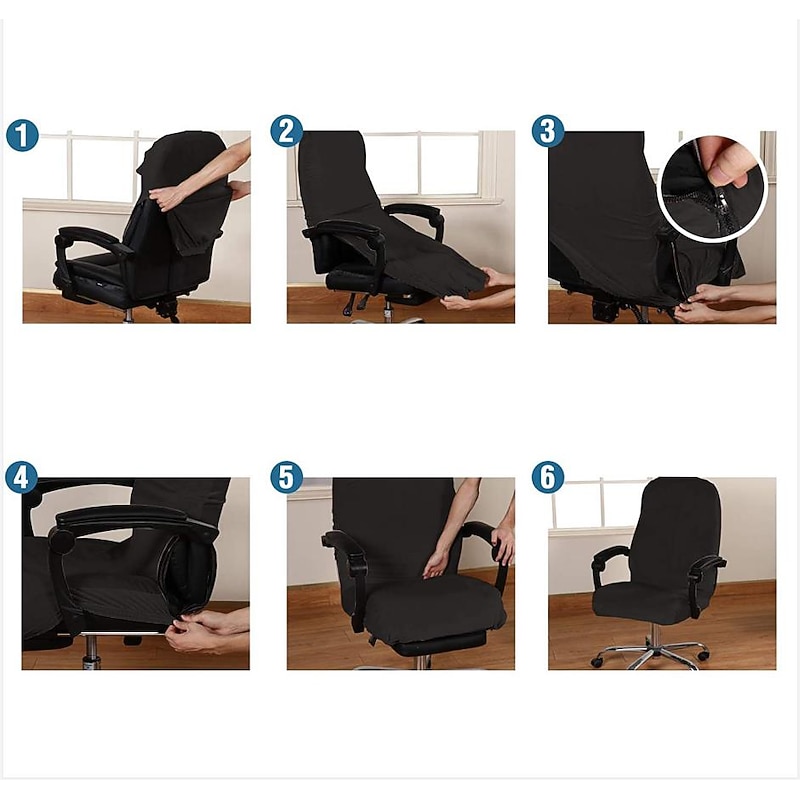 1

2

3

4

5

6