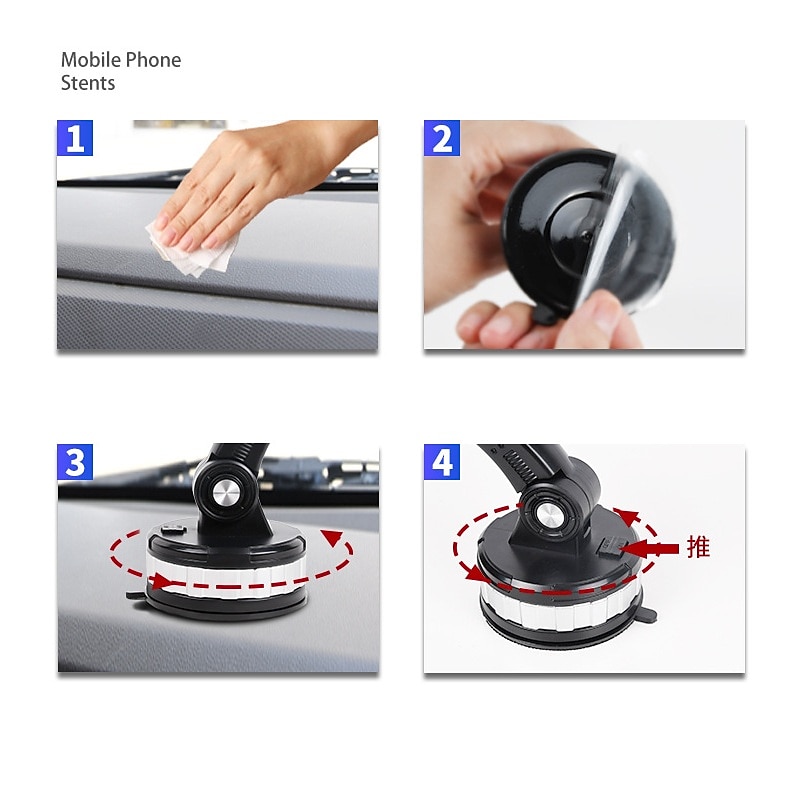 Mobile Phone
Stents

1

2

3

4

推