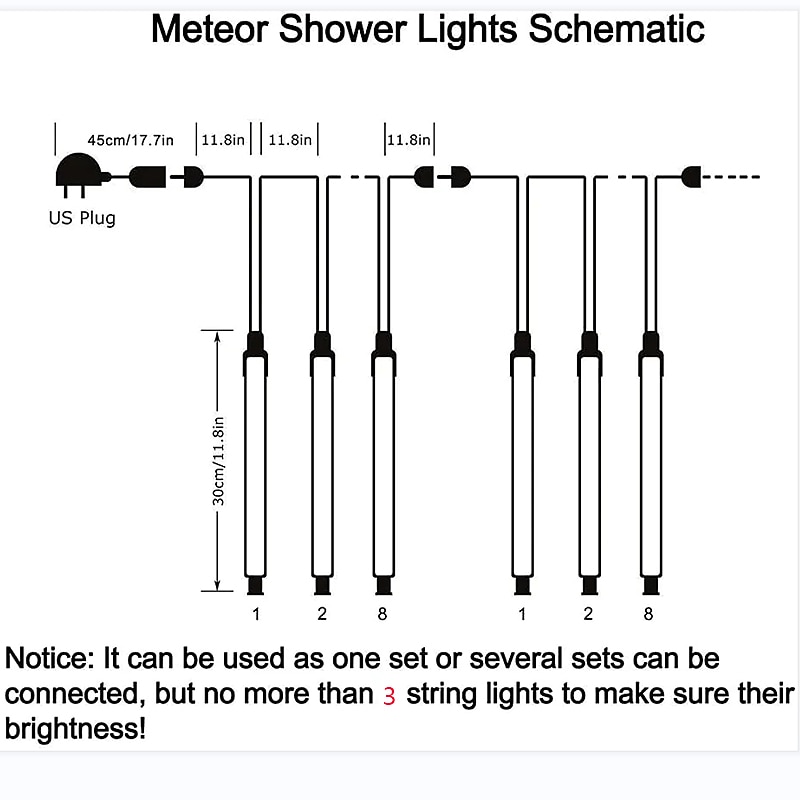 Meteor Shower Lights Schematic

45cm/17.7in

11.8in

11.8in

11.8in

US Plug

30cm/11.8in

1 2 8 1 2 8

Notice: It can be used as one set or several sets can be connected, but no more than 3 string lights to make sure their brightness!