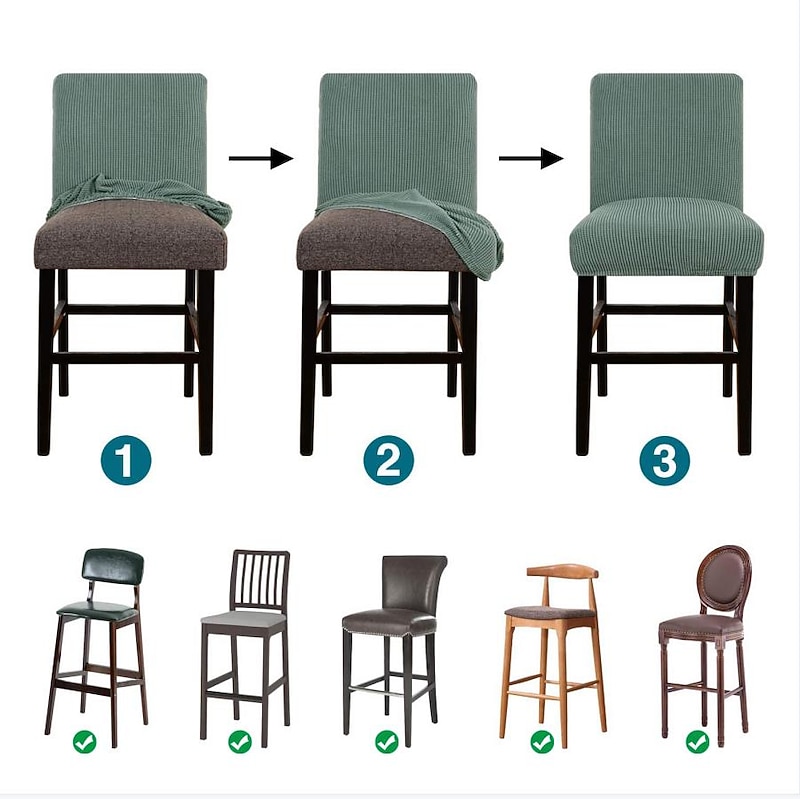 1

2

3