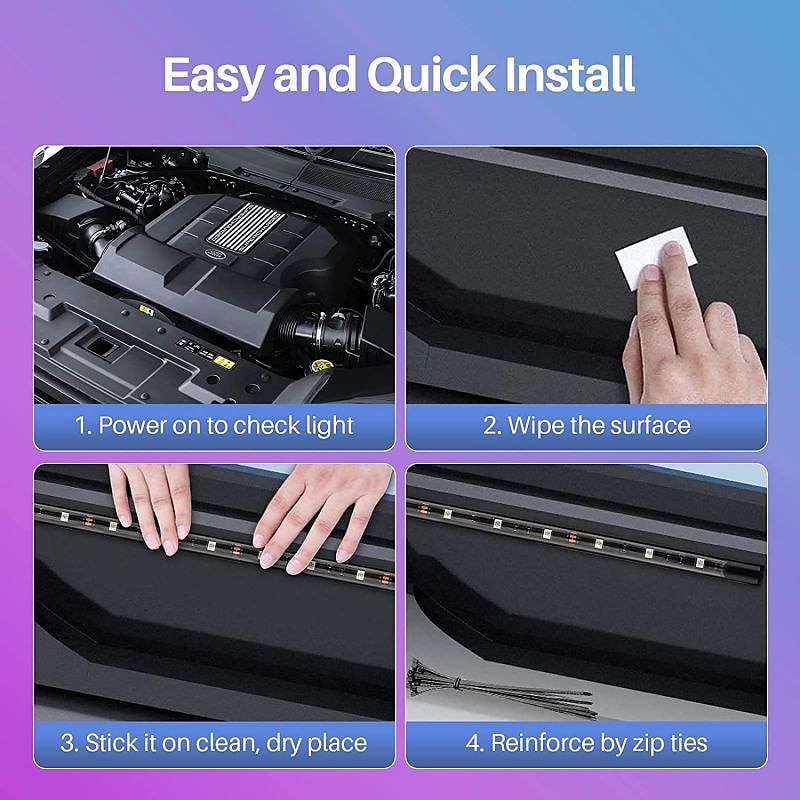 Easy and Quick Install

1. Power on to check light

2. Wipe the surface

3. Stick it on clean, dry place

4. Reinforce by zip ties