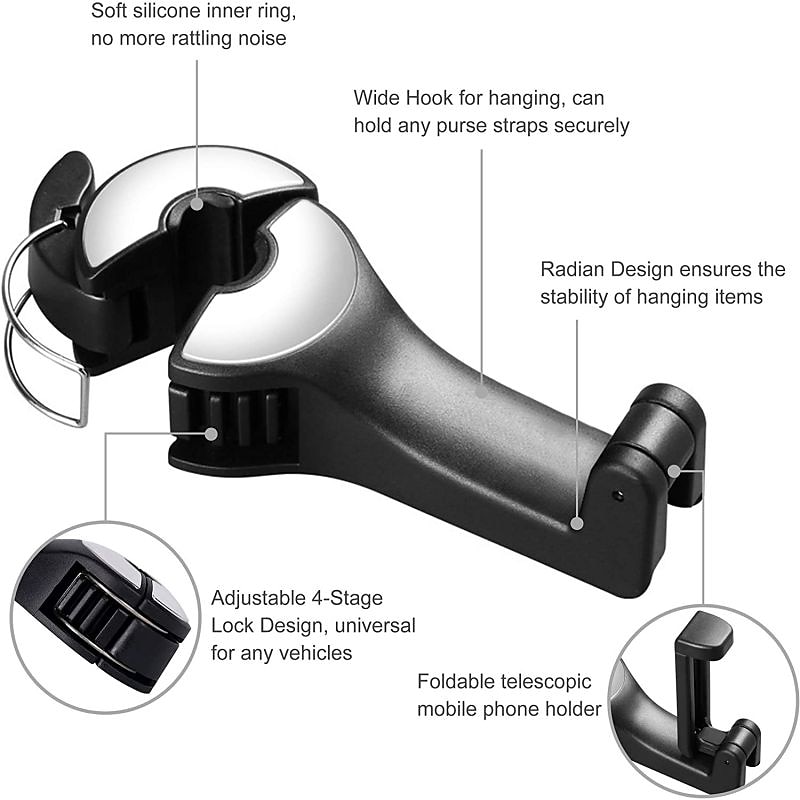 Soft silicone inner ring, no more rattling noise

Wide Hook for hanging, can hold any purse straps securely

Radian Design ensures the stability of hanging items

Adjustable 4-Stage Lock Design, universal for any vehicles

Foldable telescopic mobile phone holder