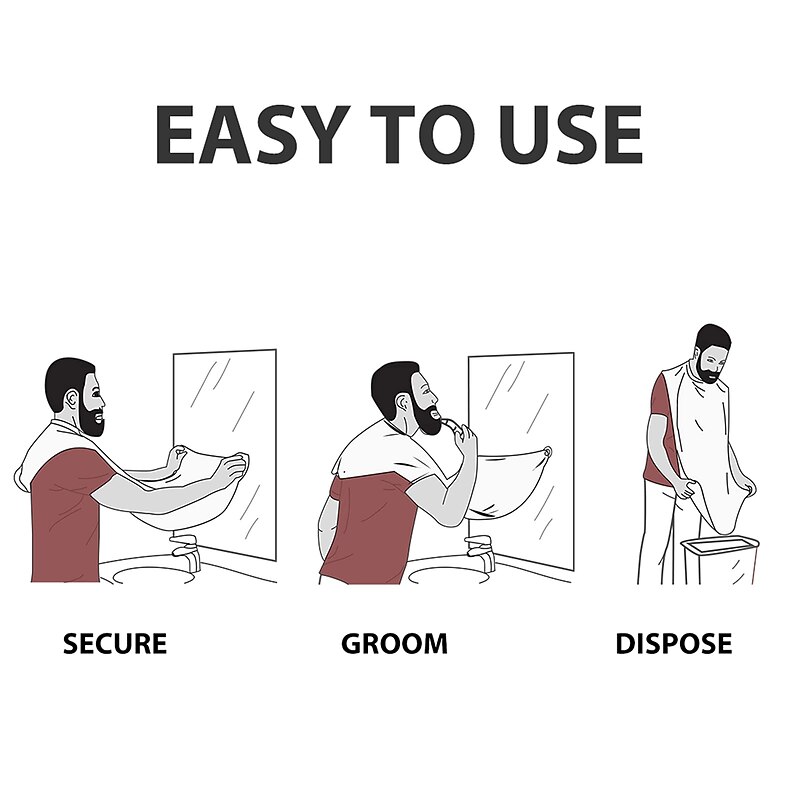 EASY TO USE

SECURE

GROOM

DISPOSE