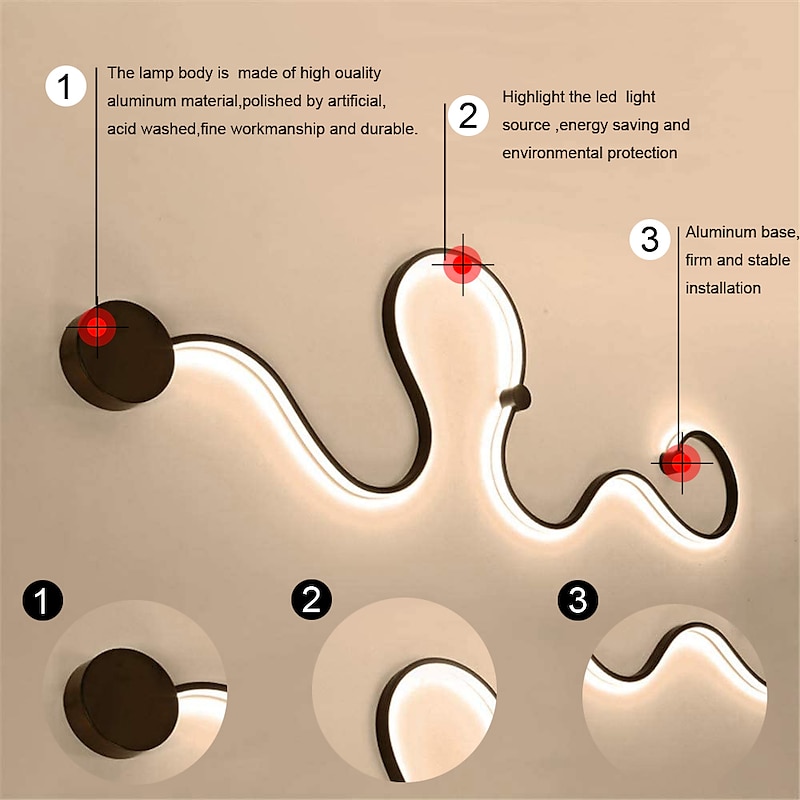 1
The lamp body is made of high ouality aluminum material,polished by artificial, acid washed,fine workmanship and durable.

2
Highlight the led light source ,energy saving and environmental protection

3
Aluminum base, firm and stable installation

1

2

3