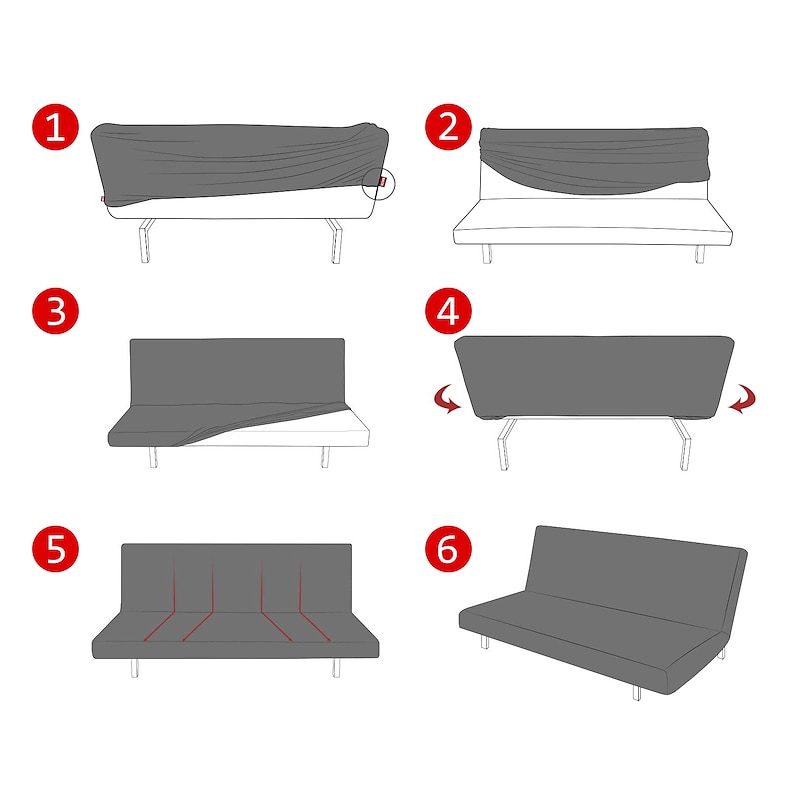 1
2
3
4
5
6