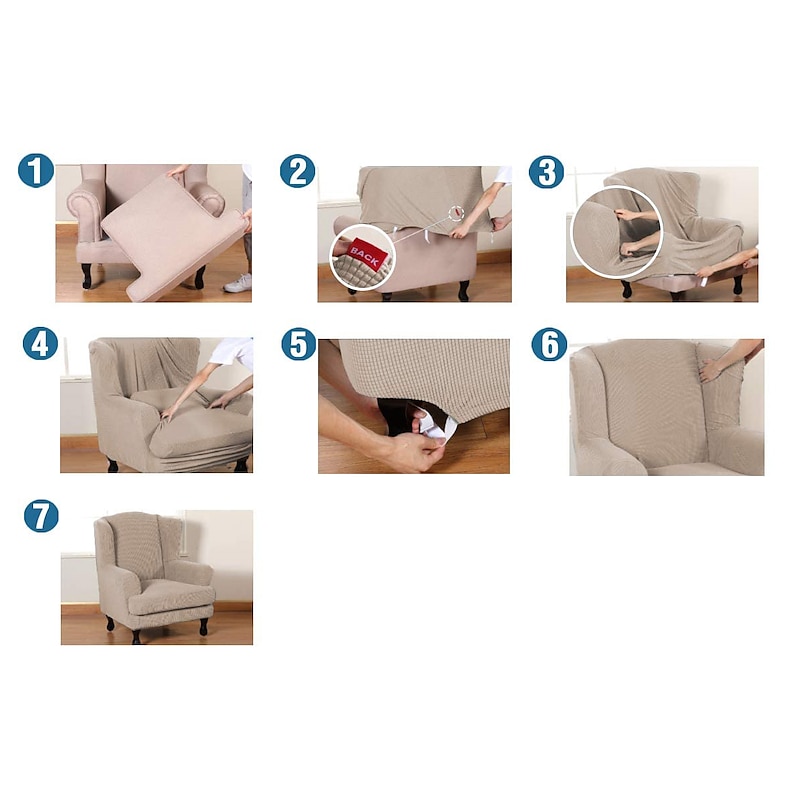 1
2
BACK
3
4
5
6
7