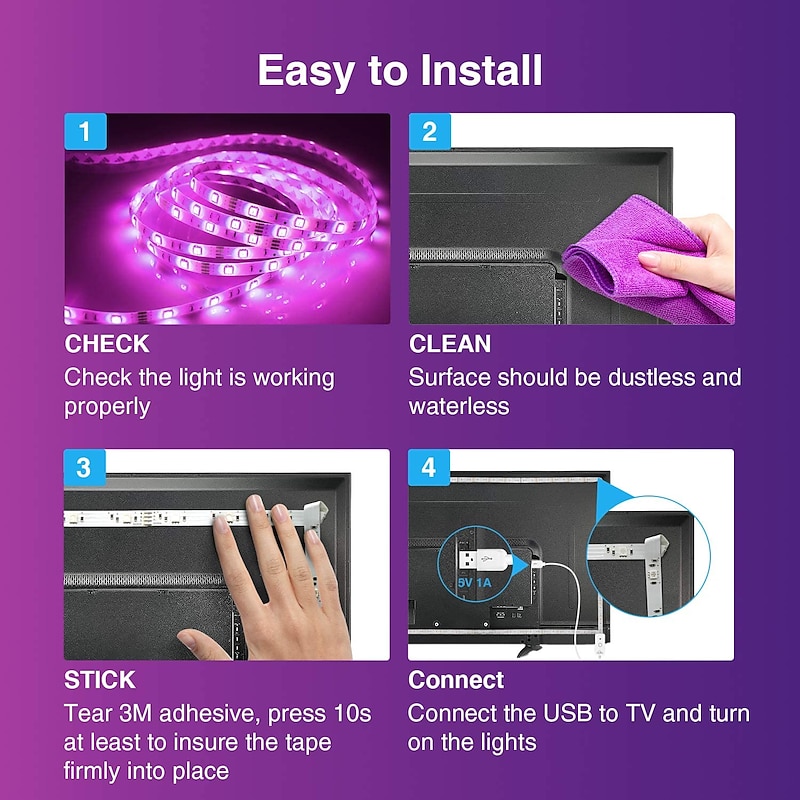 Easy to Install

1

CHECK
Check the light is working properly

2

CLEAN
Surface should be dustless and waterless

3

STICK
Tear 3M adhesive, press 10s at least to insure the tape firmly into place

4

5V 1A

Connect
Connect the USB to TV and turn on the lights