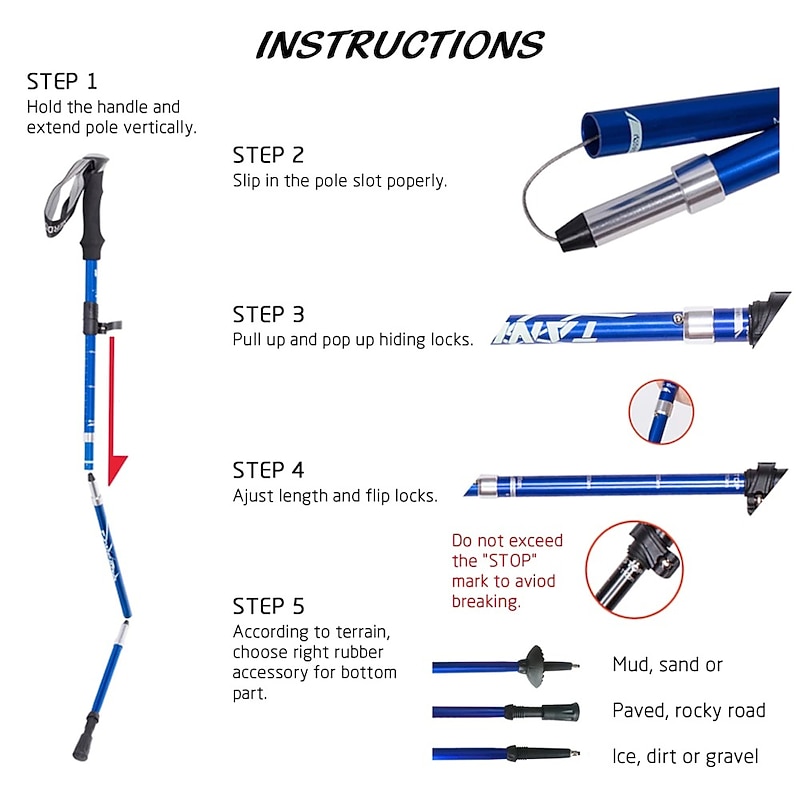 INSTRUCTIONS

STEP 1
Hold the handle and extend pole vertically.

STEP 2
Slip in the pole slot poperly.

STEP 3
Pull up and pop up hiding locks.

STEP 4
Ajust length and flip locks.

Do not exceed the "STOP" mark to aviod breaking.

STEP 5
According to terrain, choose right rubber accessory for bottom part.

Mud, sand or

Paved, rocky road

Ice, dirt or gravel