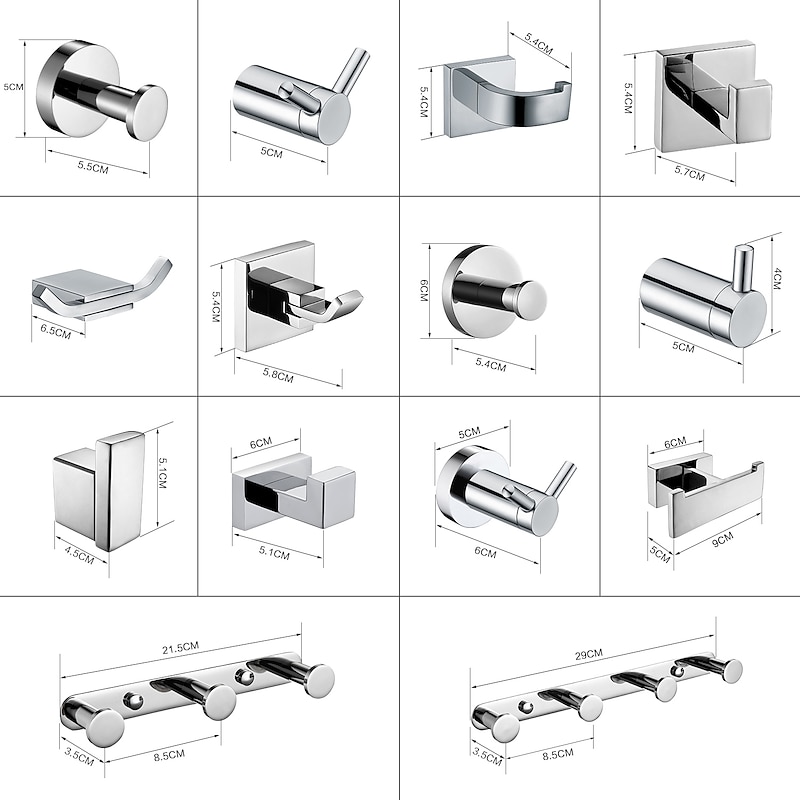 5CM
5.5CM
5CM
5.4CM
5.4CM
5.4CM
5.7CM
6.5CM
5.4CM
5.8CM
6CM
5.4CM
4CM
5CM
5.1CM
4.5CM
6CM
5.1CM
5CM
6CM
6CM
5CM
9CM
21.5CM
3.5CM
8.5CM
29CM
3.5CM
8.5CM