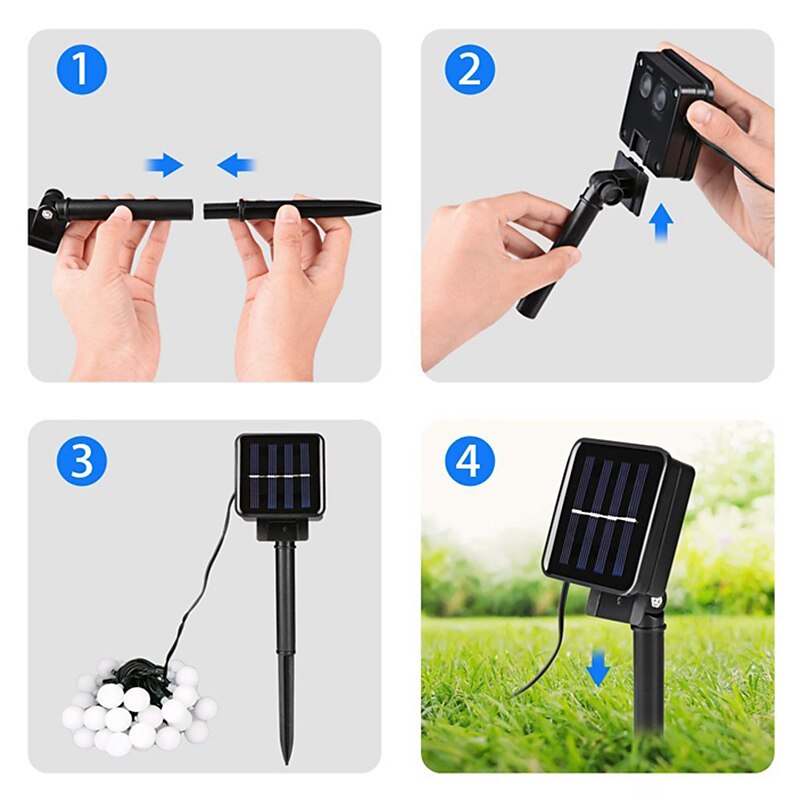 1

2

3

4