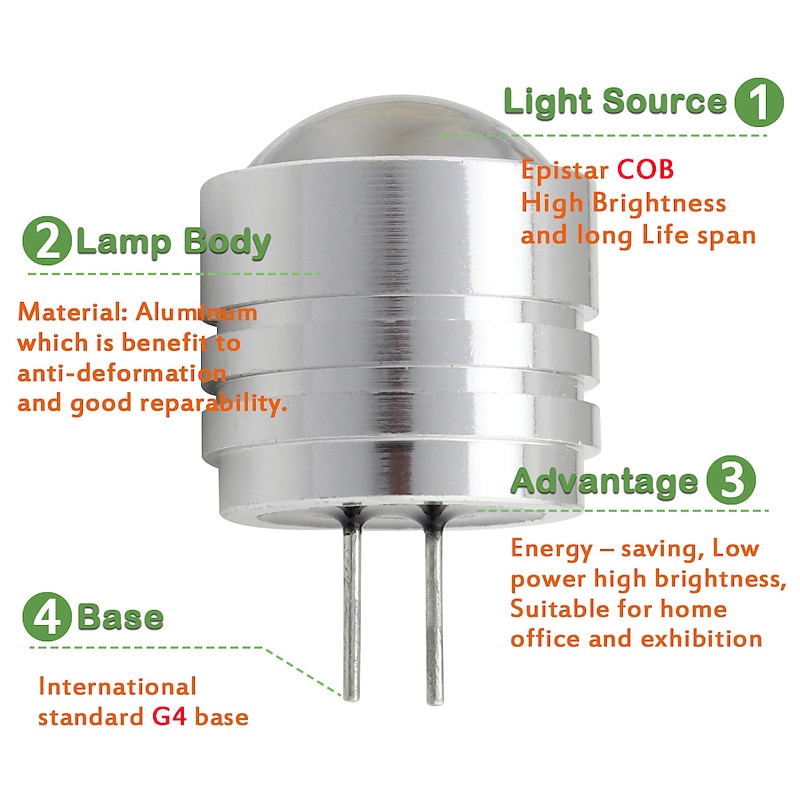 Light Source 1

Epistar COB
High Brightness
and long Life span

2 Lamp Body

Material: Aluminum which is benefit to anti-deformation and good reparability.

Advantage 3

Energy – saving, Low power high brightness, Suitable for home office and exhibition

4 Base

International standard G4 base