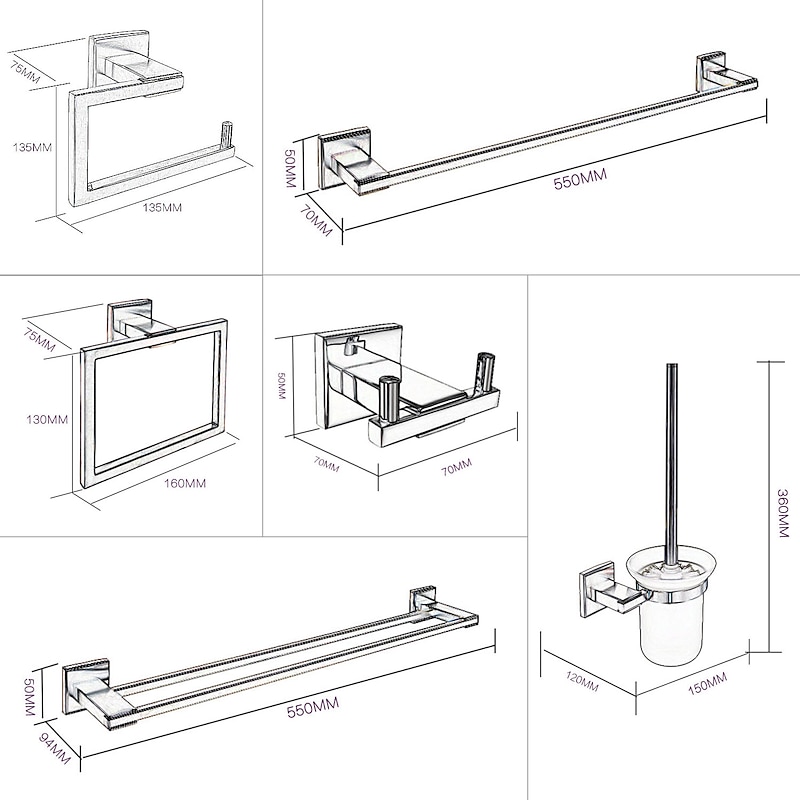 75MM
135MM
135MM

50MM
70MM
550MM

75MM
130MM
160MM

50MM
70MM
70MM

360MM
120MM
150MM

50MM
94MM
550MM